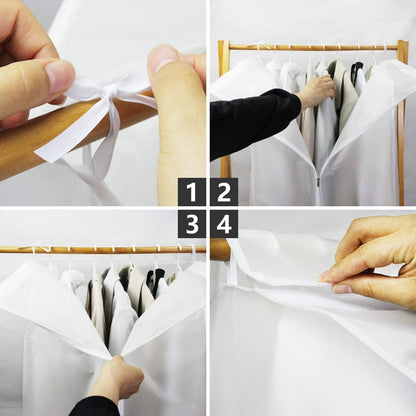 1 2
3 4